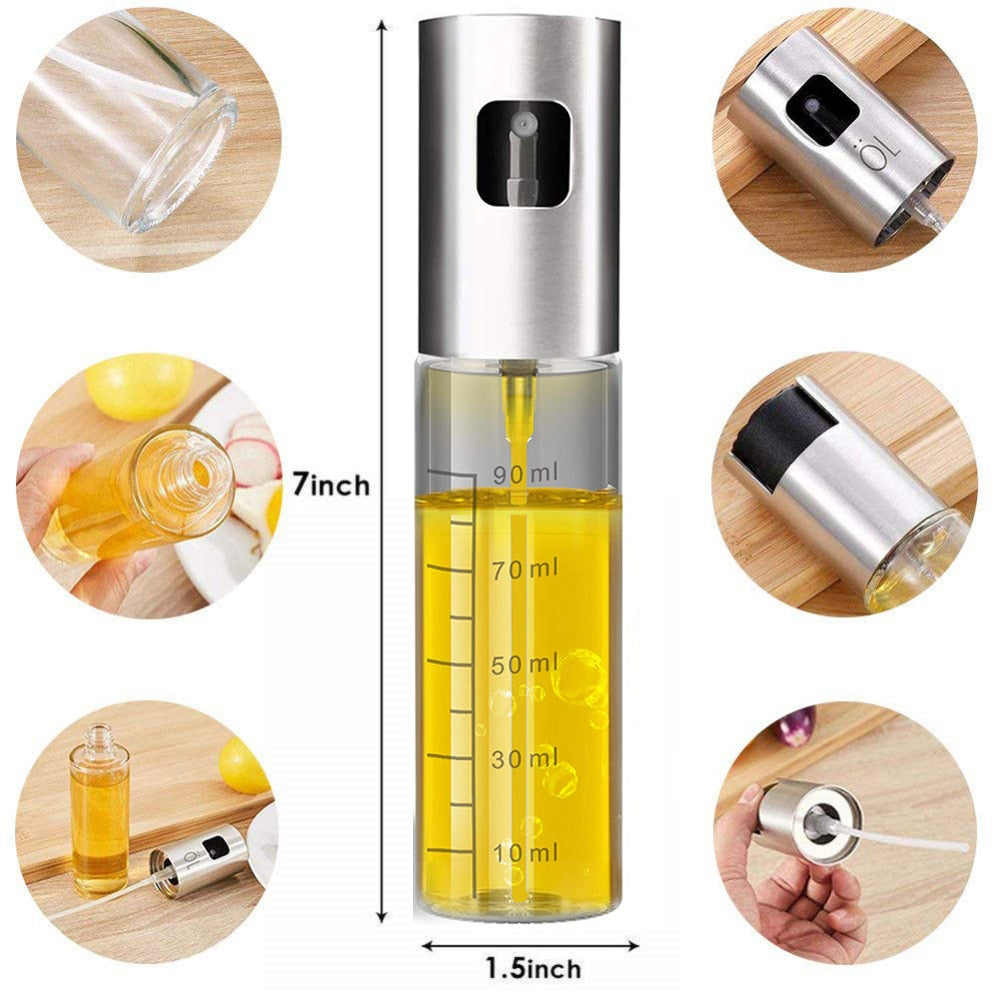 ÖL

7inch

90 ml

70 ml

50 ml

30 ml

10 ml

1.5inch